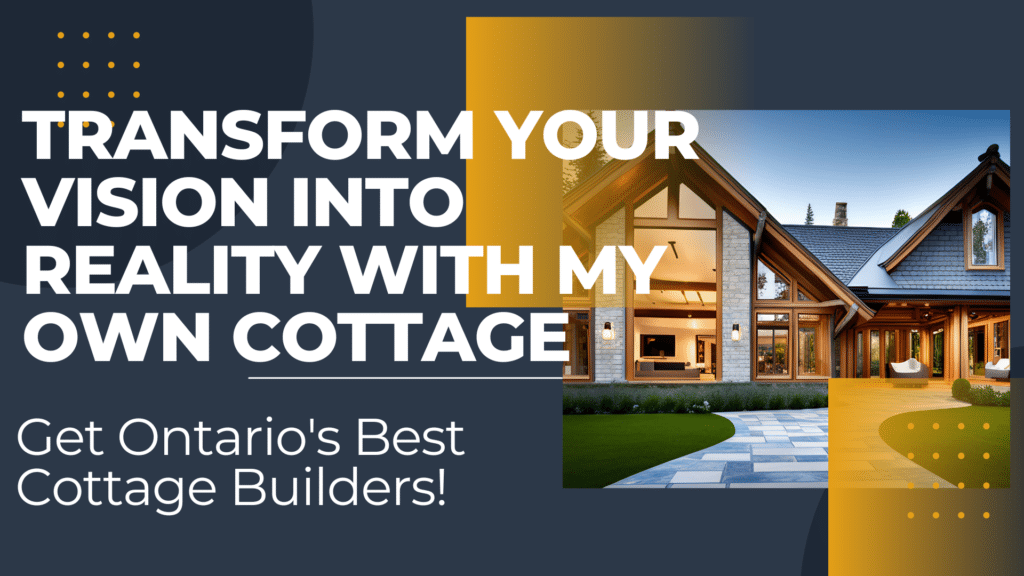 TRANSFORM YOUR VISION INTO REALITY WITH MY OWN COTTAGE

Get Ontario's Best Cottage Builders!