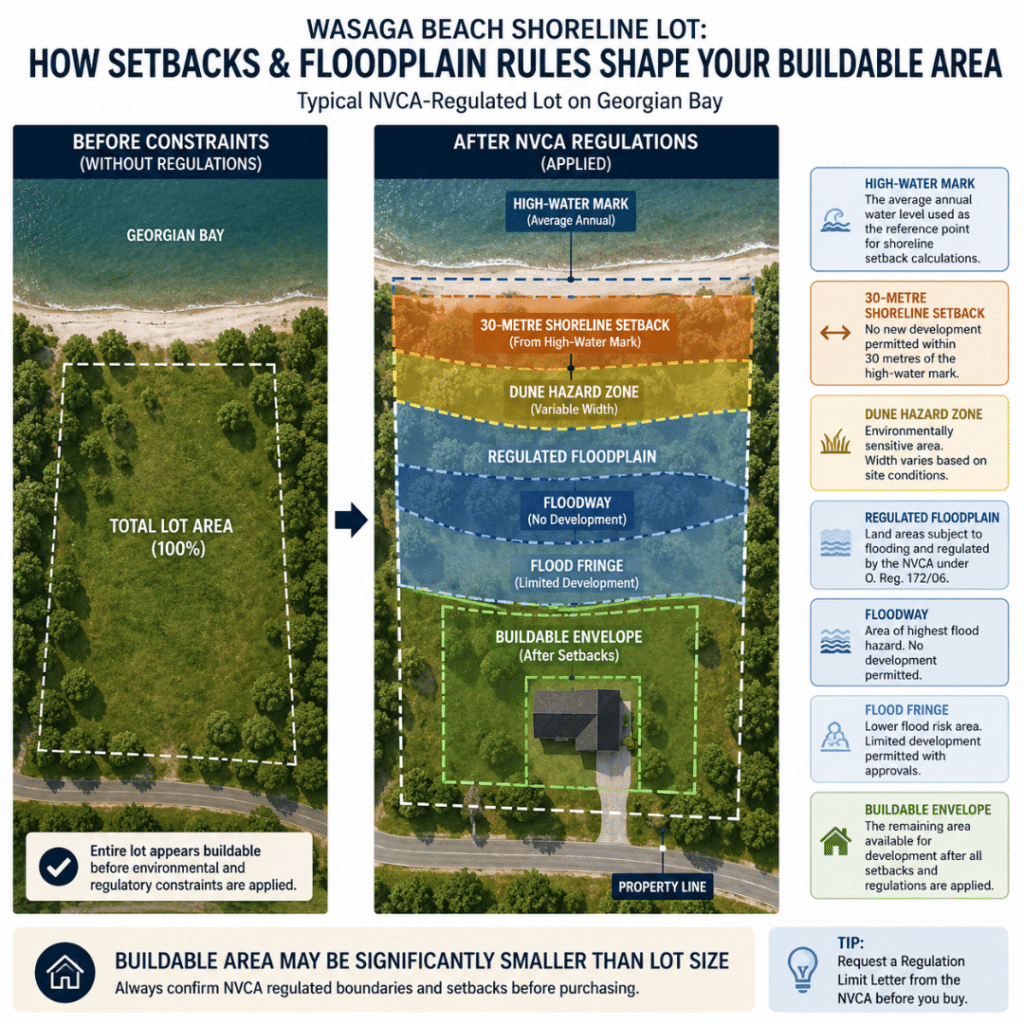 WASAGA BEACH SHORELINE LOT:
HOW SETBACKS & FLOODPLAIN RULES SHAPE YOUR BUILDABLE AREA
Typical NVCA-Regulated Lot on Georgian Bay

BEFORE CONSTRAINTS
(WITHOUT REGULATIONS)

GEORGIAN BAY

TOTAL LOT AREA
(100%)

Entire lot appears buildable before environmental and regulatory constraints are applied.

AFTER NVCA REGULATIONS
(APPLIED)

HIGH-WATER MARK
(Average Annual)

30-METRE SHORELINE SETBACK
(From High-Water Mark)

DUNE HAZARD ZONE
(Variable Width)

REGULATED FLOODPLAIN

FLOODWAY
(No Development)

FLOOD FRINGE
(Limited Development)

BUILDABLE ENVELOPE
(After Setbacks)

PROPERTY LINE

HIGH-WATER MARK
The average annual water level used as the reference point for shoreline setback calculations.

30-METRE SHORELINE SETBACK
No new development permitted within 30 metres of the high-water mark.

DUNE HAZARD ZONE
Environmentally sensitive area. Width varies based on site conditions.

REGULATED FLOODPLAIN
Land areas subject to flooding and regulated by the NVCA under O. Reg. 172/06.

FLOODWAY
Area of highest flood hazard. No development permitted.

FLOOD FRINGE
Lower flood risk area. Limited development permitted with approvals.

BUILDABLE ENVELOPE
The remaining area available for development after all setbacks and regulations are applied.

BUILDABLE AREA MAY BE SIGNIFICANTLY SMALLER THAN LOT SIZE
Always confirm NVCA regulated boundaries and setbacks before purchasing.

TIP:
Request a Regulation Limit Letter from the NVCA before you buy.