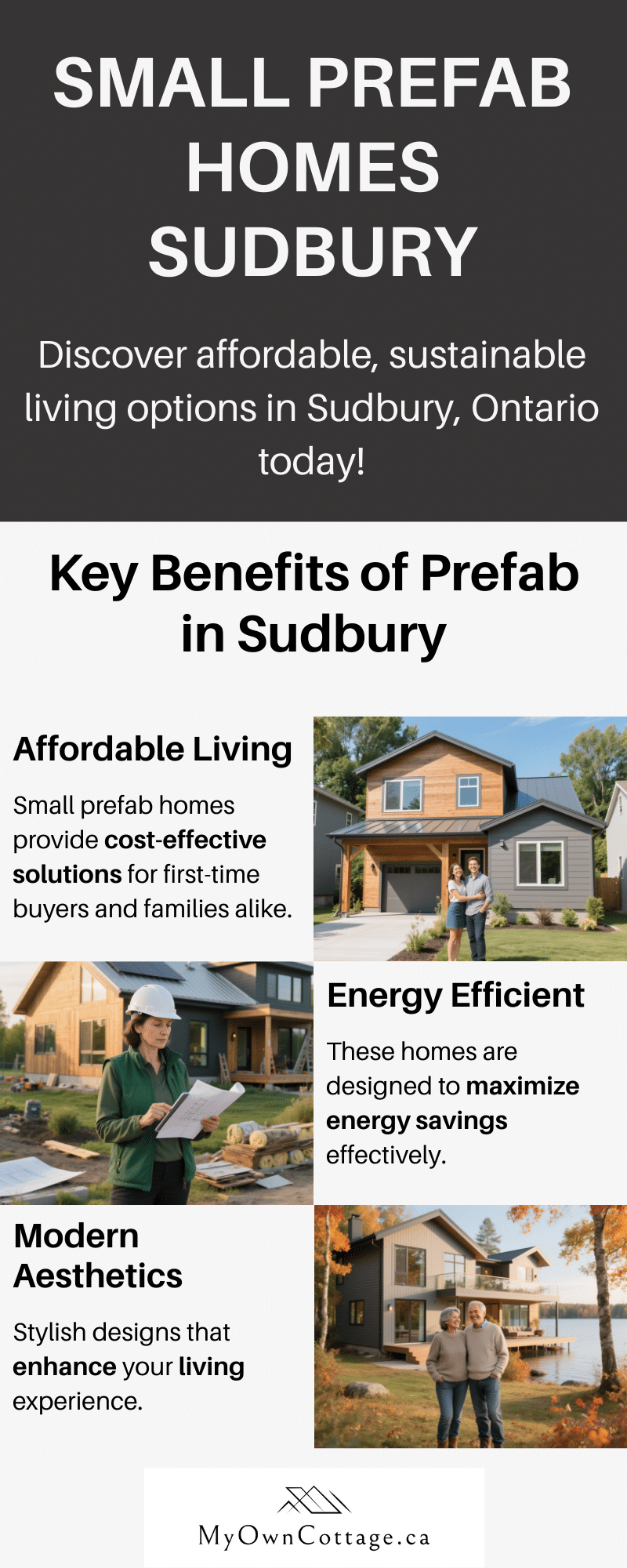 SMALL PREFAB HOMES SUDBURY

Discover affordable, sustainable living options in Sudbury, Ontario today!

Key Benefits of Prefab in Sudbury

Affordable Living

Small prefab homes provide cost-effective solutions for first-time buyers and families alike.

Energy Efficient

These homes are designed to maximize energy savings effectively.

Modern Aesthetics

Stylish designs that enhance your living experience.

MyOwnCottage.ca