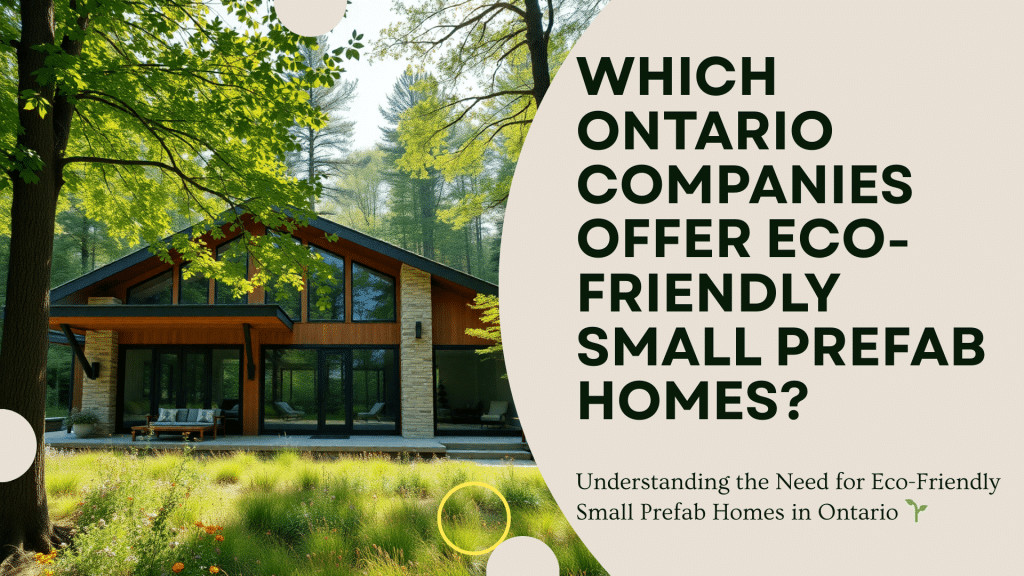 WHICH ONTARIO COMPANIES OFFER ECO-FRIENDLY SMALL PREFAB HOMES?

Understanding the Need for Eco-Friendly Small Prefab Homes in Ontario 🌱