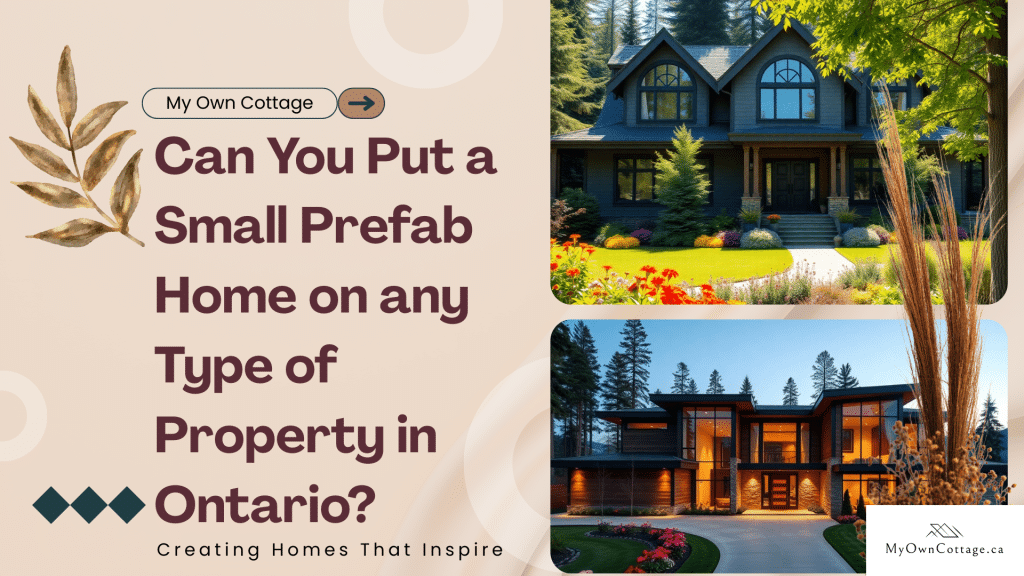 My Own Cottage

Can You Put a Small Prefab Home on any Type of Property in Ontario?

Creating Homes That Inspire

MyOwnCottage.ca