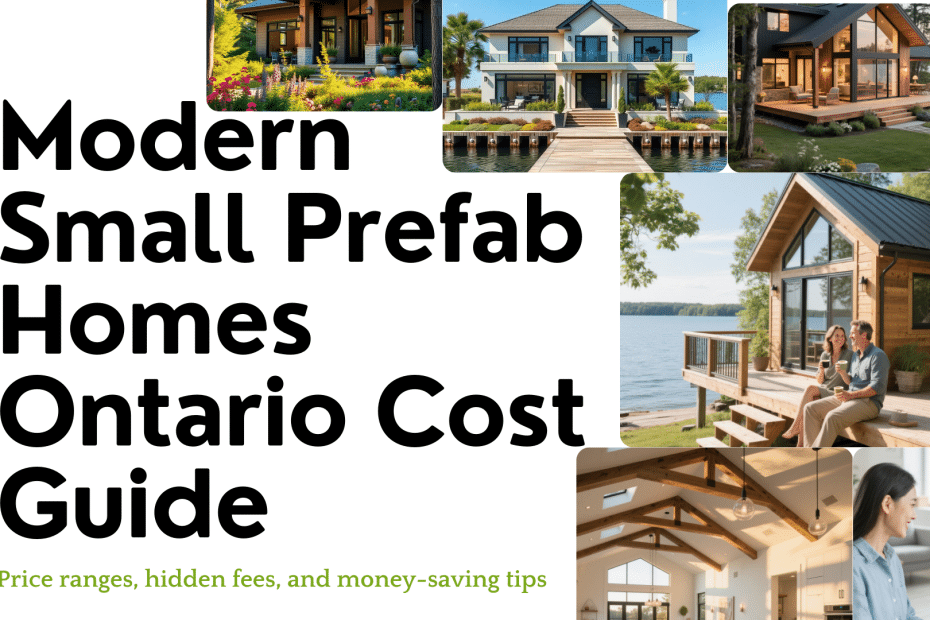 Modern Small Prefab Homes Ontario Cost Guide

Price ranges, hidden fees, and money-saving tips