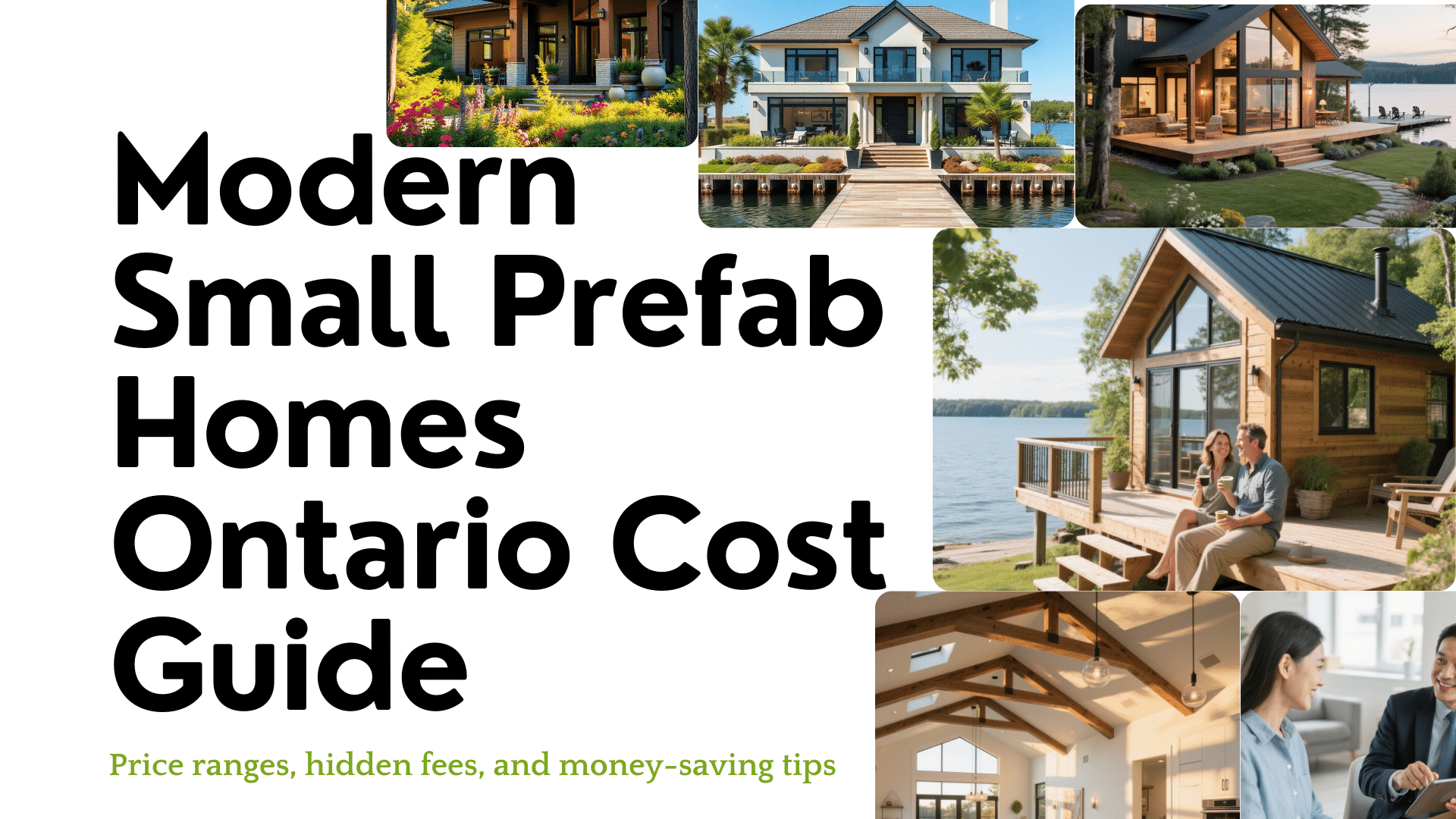 Modern Small Prefab Homes Ontario Cost Guide

Price ranges, hidden fees, and money-saving tips