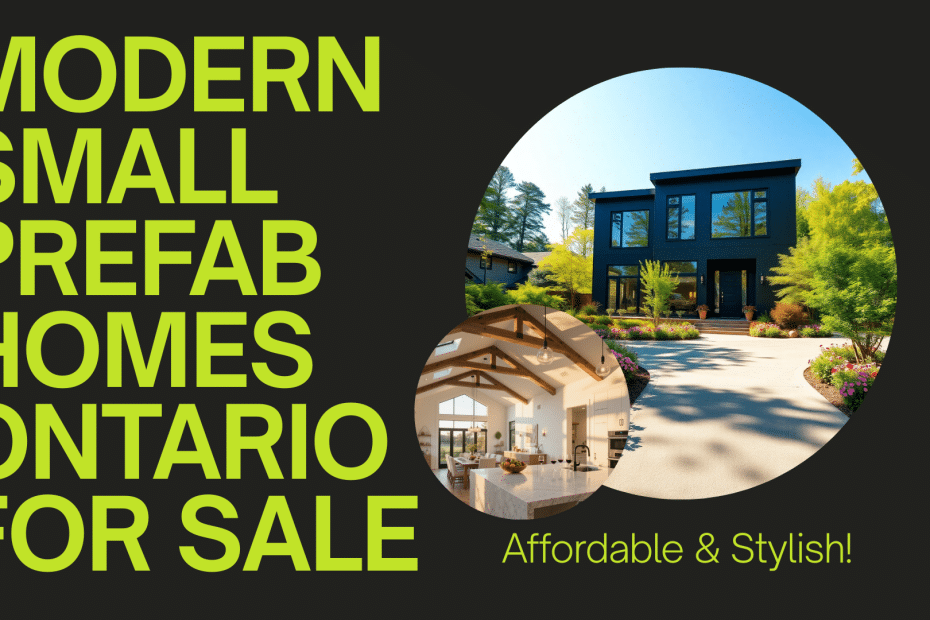 MODERN SMALL PREFAB HOMES ONTARIO FOR SALE

Affordable & Stylish!