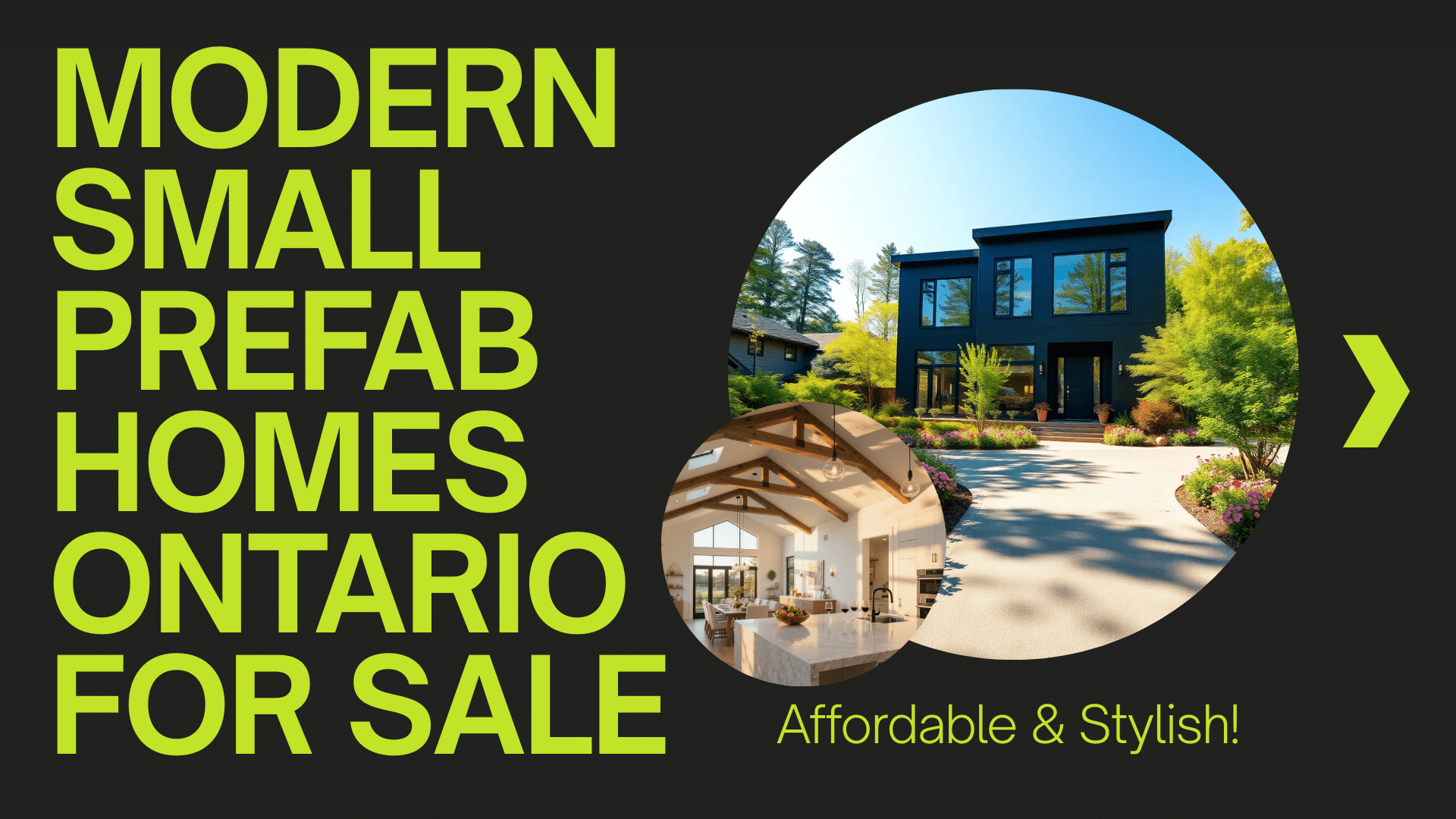 MODERN SMALL PREFAB HOMES ONTARIO FOR SALE

Affordable & Stylish!