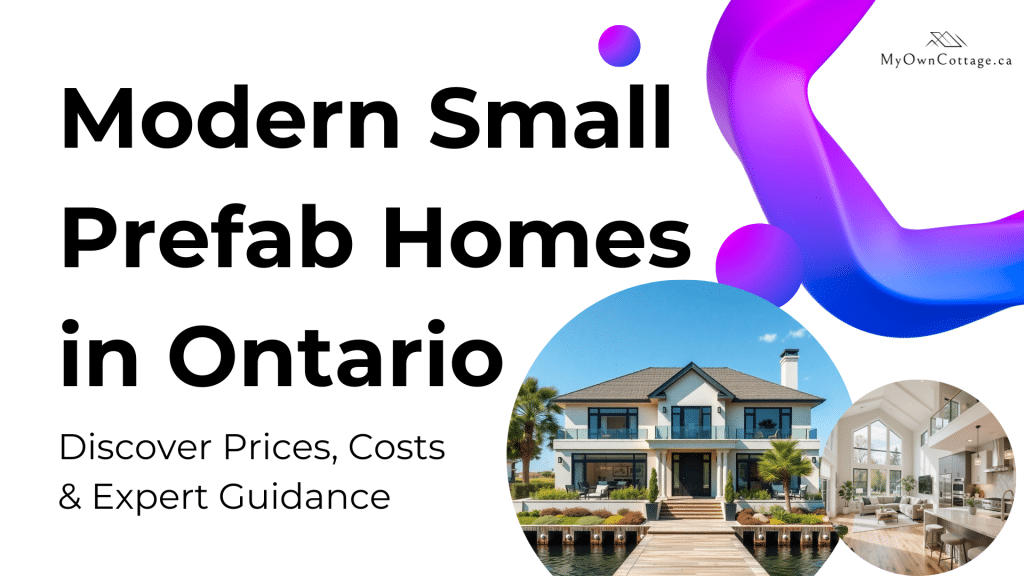 MyOwnCottage.ca

Modern Small Prefab Homes in Ontario

Discover Prices, Costs & Expert Guidance