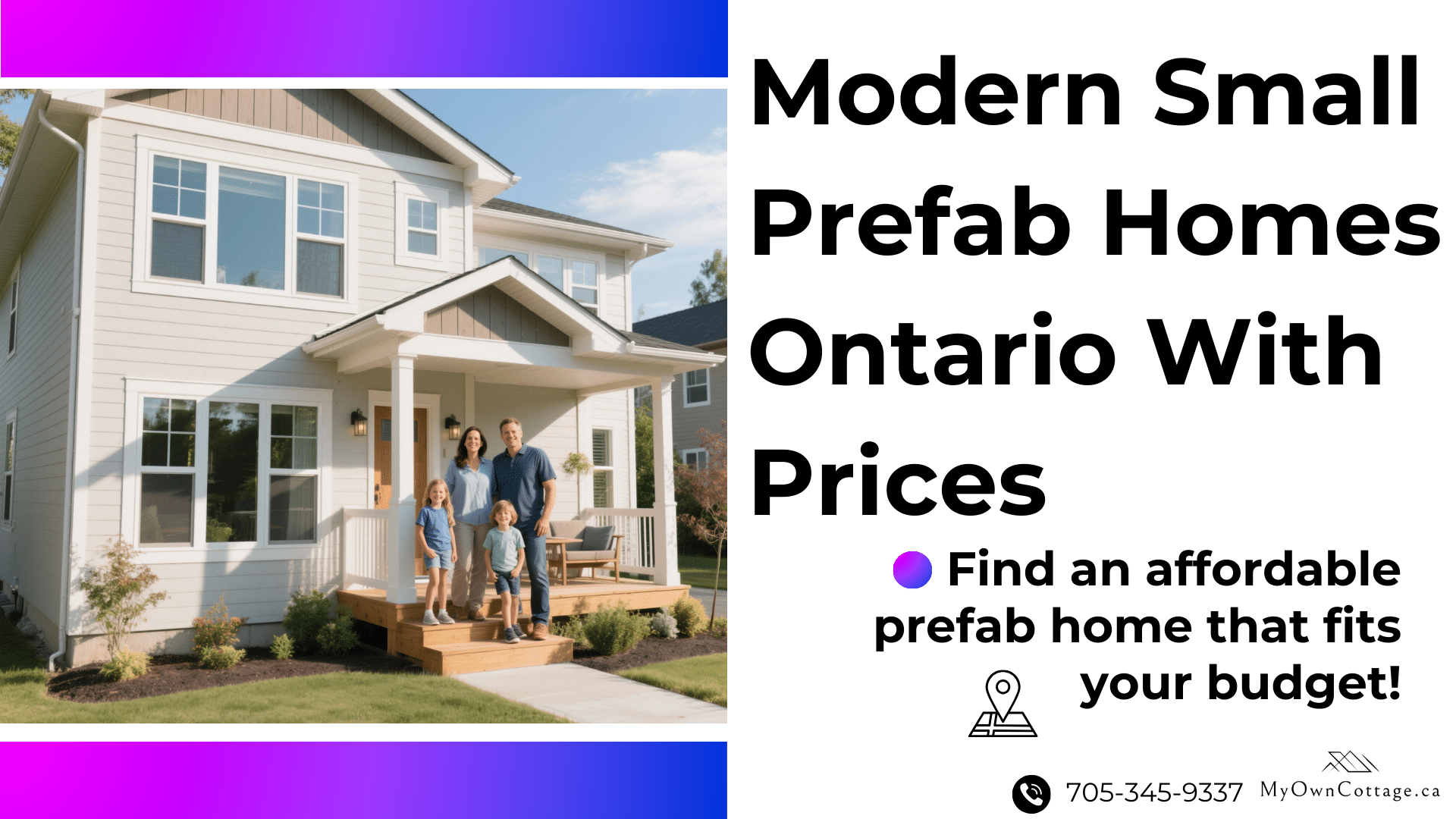 Modern Small Prefab Homes Ontario With Prices

Find an affordable prefab home that fits your budget!

705-345-9337 MyOwnCottage.ca