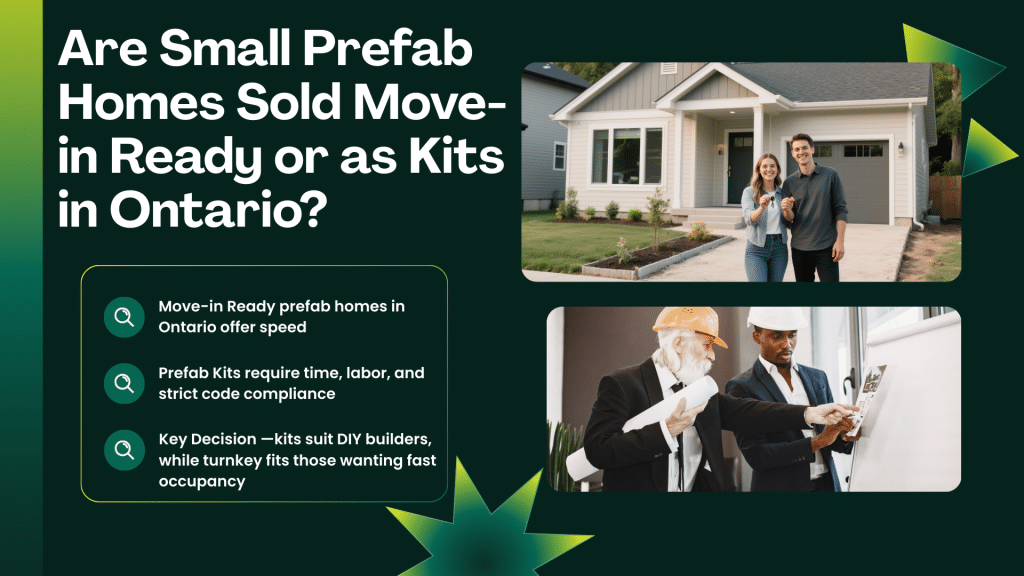 Are Small Prefab Homes Sold Move-in Ready or as Kits in Ontario?

Move-in Ready prefab homes in Ontario offer speed

Prefab Kits require time, labor, and strict code compliance

Key Decision —kits suit DIY builders, while turnkey fits those wanting fast occupancy