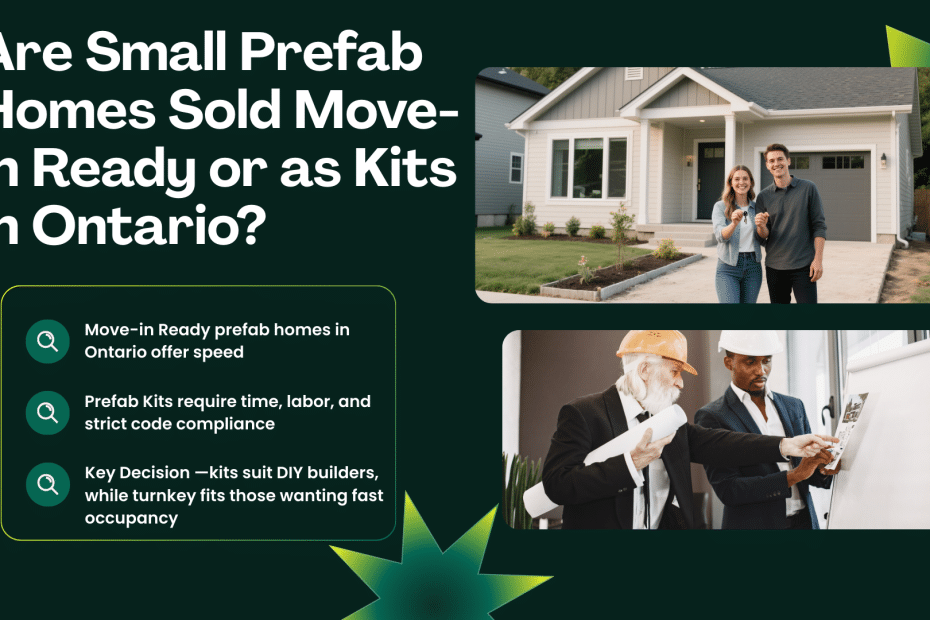 Are Small Prefab Homes Sold Move-n Ready or as Kits n Ontario?

Move-in Ready prefab homes in Ontario offer speed

Prefab Kits require time, labor, and strict code compliance

Key Decision —kits suit DIY builders, while turnkey fits those wanting fast occupancy